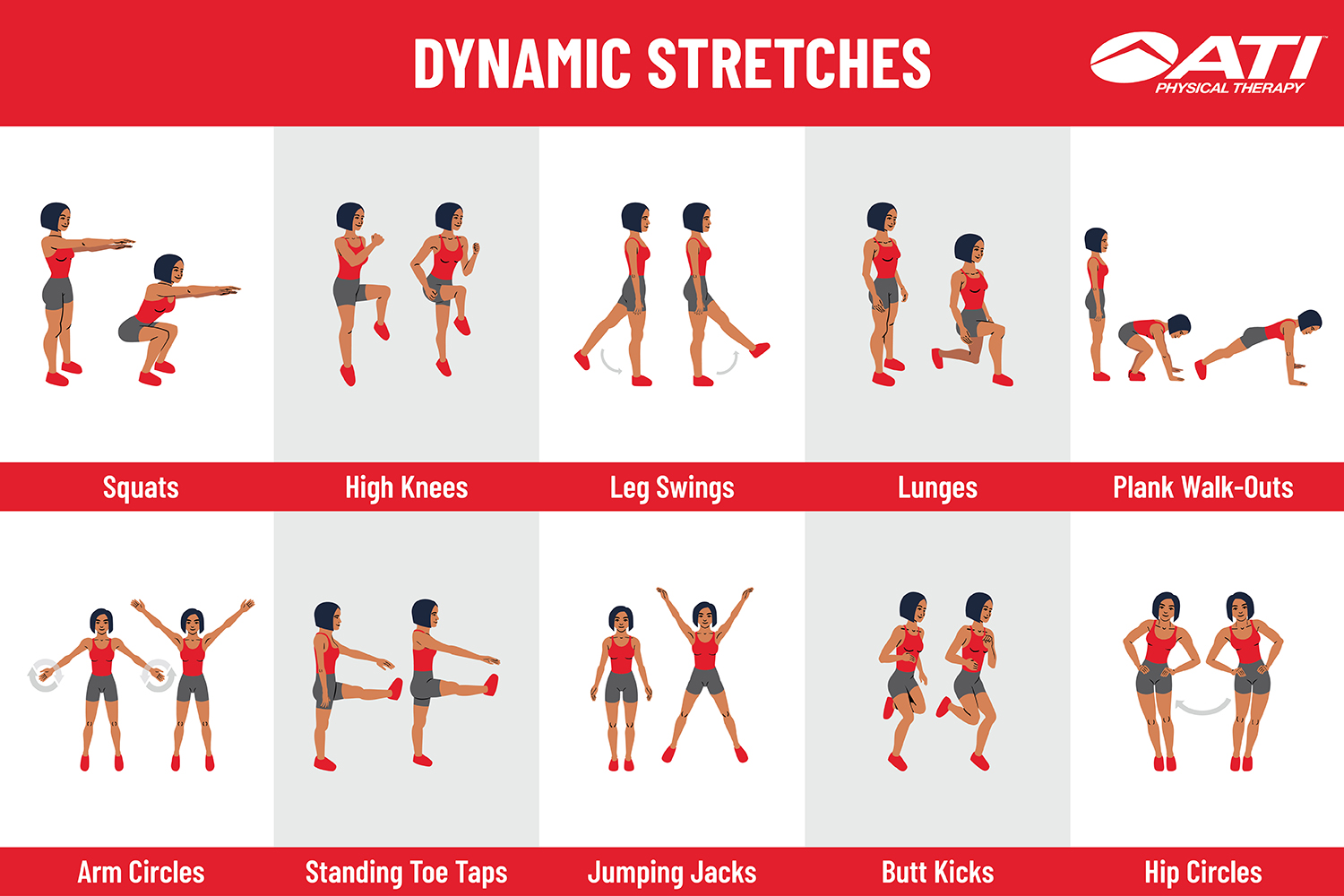 DYNAMIC STRETCHES

ATI™ PHYSICAL THERAPY

Squats

High Knees

Leg Swings

Lunges

Plank Walk-Outs

Arm Circles

Standing Toe Taps

Jumping Jacks

Butt Kicks

Hip Circles